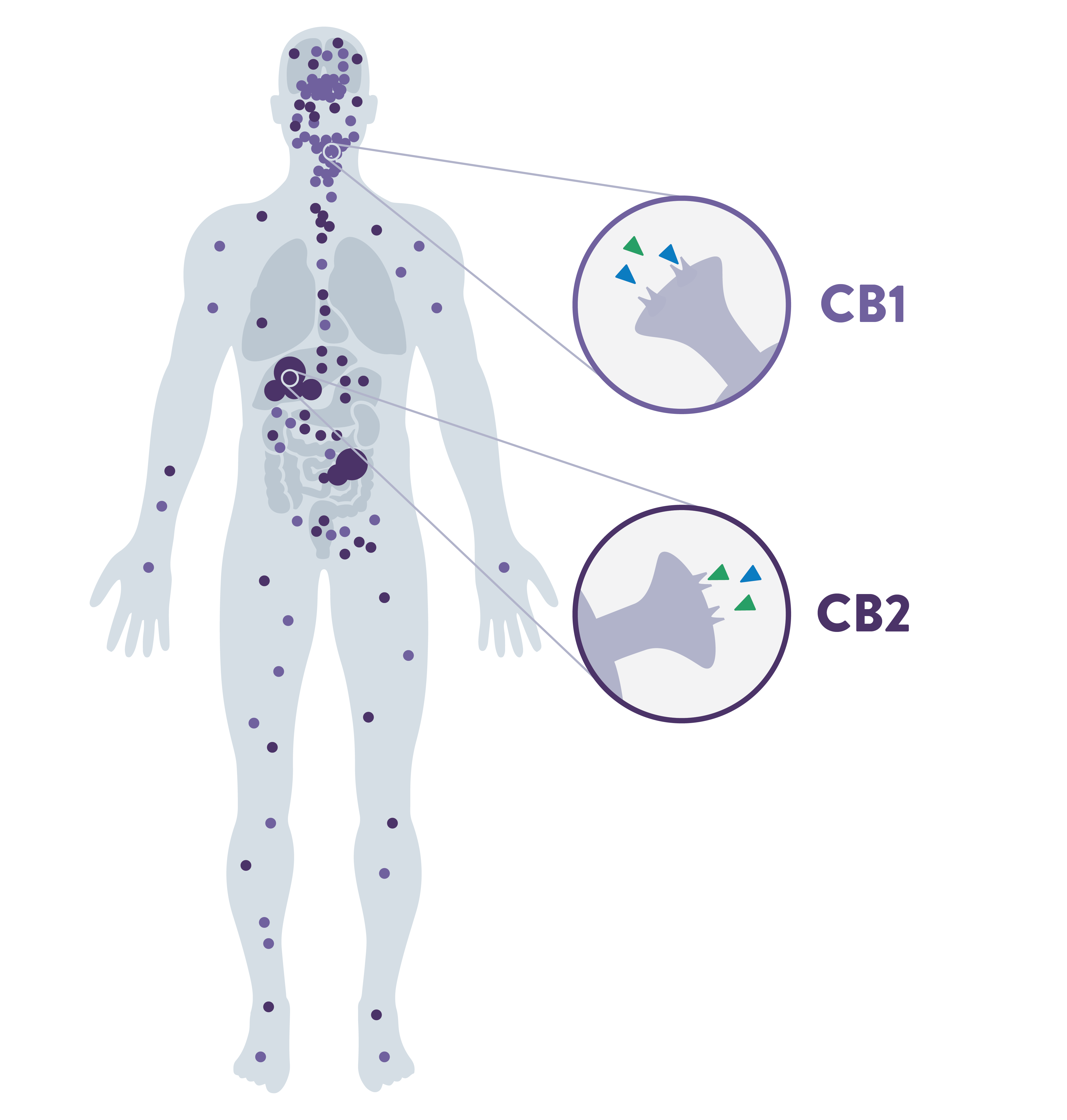 CB1

CB2